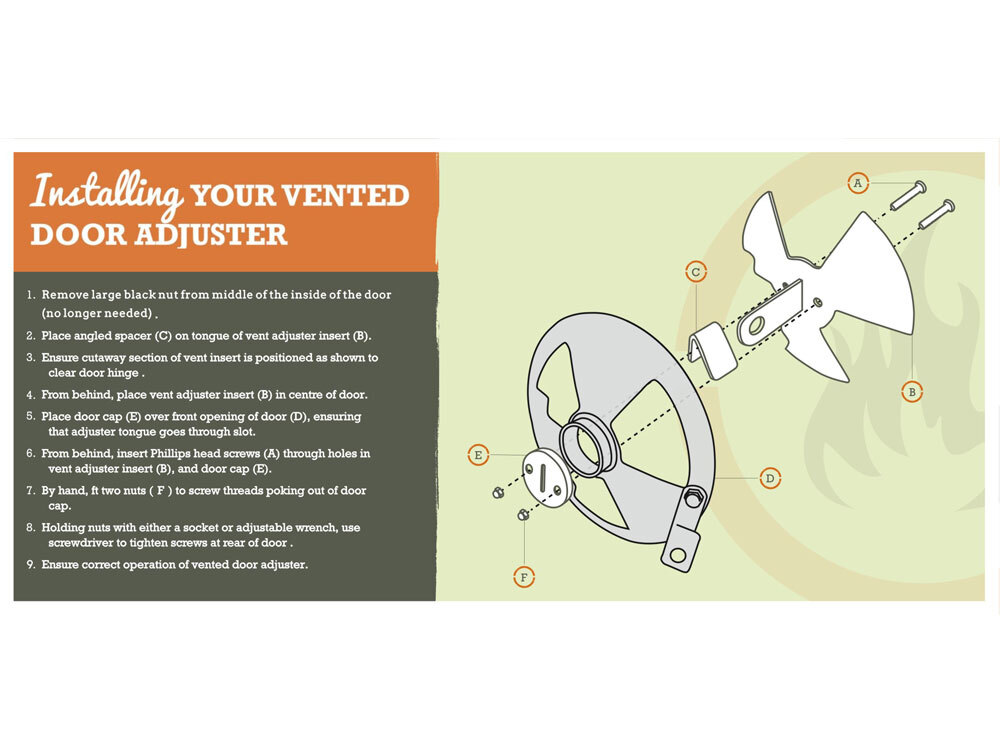 Installing YOUR VENTED DOOR ADJUSTER

1. Remove large black nut from middle of the inside of the door (no longer needed) .
2. Place angled spacer (C) on tongue of vent adjuster insert (B).
3. Ensure cutaway section of vent insert is positioned as shown to clear door hinge .
4. From behind, place vent adjuster insert (B) in centre of door.
5. Place door cap (E) over front opening of door (D), ensuring that adjuster tongue goes through slot.
6. From behind, insert Phillips head screws (A) through holes in vent adjuster insert (B), and door cap (E).
7. By hand, ft two nuts ( F ) to screw threads poking out of door cap.
8. Holding nuts with either a socket or adjustable wrench, use screwdriver to tighten screws at rear of door .
9. Ensure correct operation of vented door adjuster.

A
C
B
E
D
F