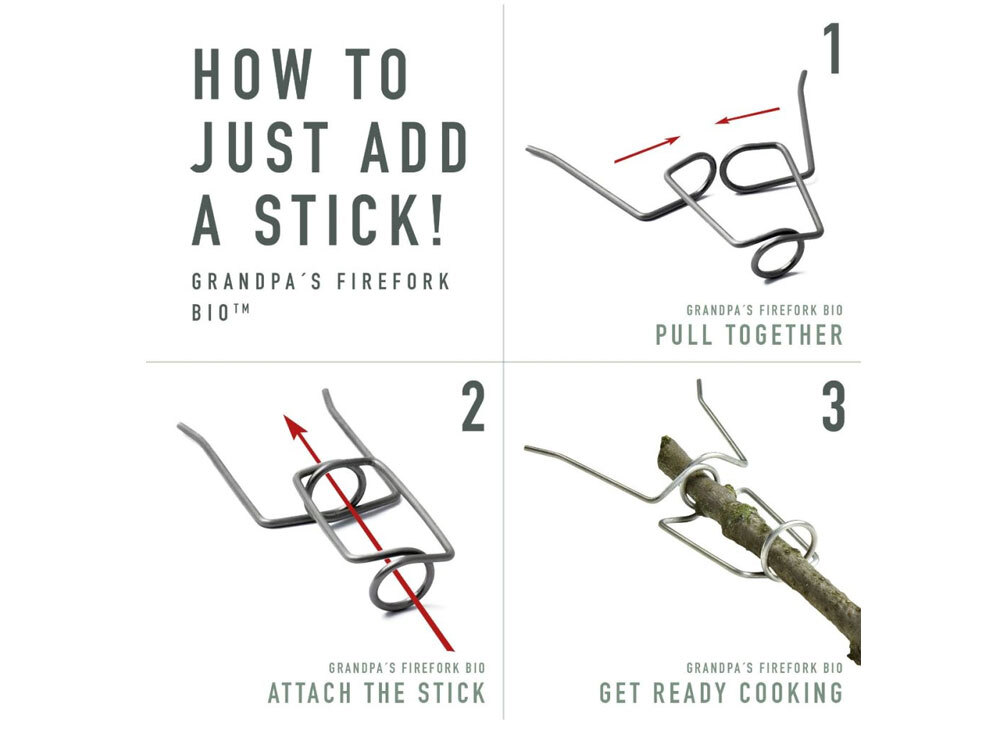 HOW TO JUST ADD A STICK!

GRANDPA´S FIREFORK BIO™

1

GRANDPA´S FIREFORK BIO
PULL TOGETHER

2

GRANDPA´S FIREFORK BIO
ATTACH THE STICK

3

GRANDPA´S FIREFORK BIO
GET READY COOKING