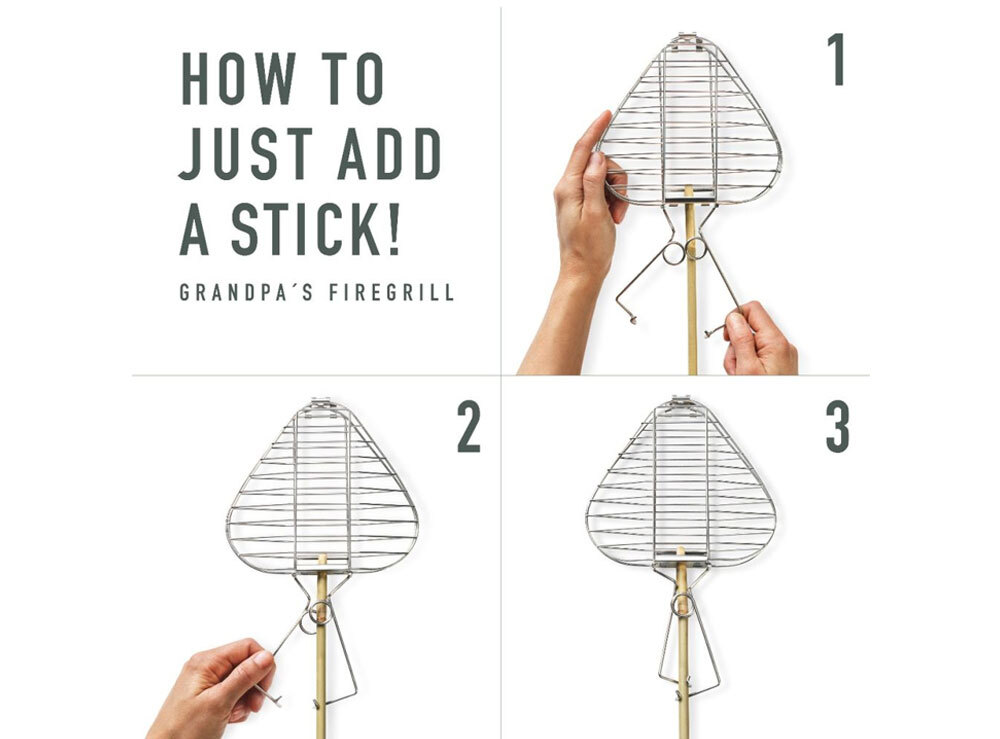 HOW TO JUST ADD A STICK!

GRANDPA´S FIREGRILL

1

2

3