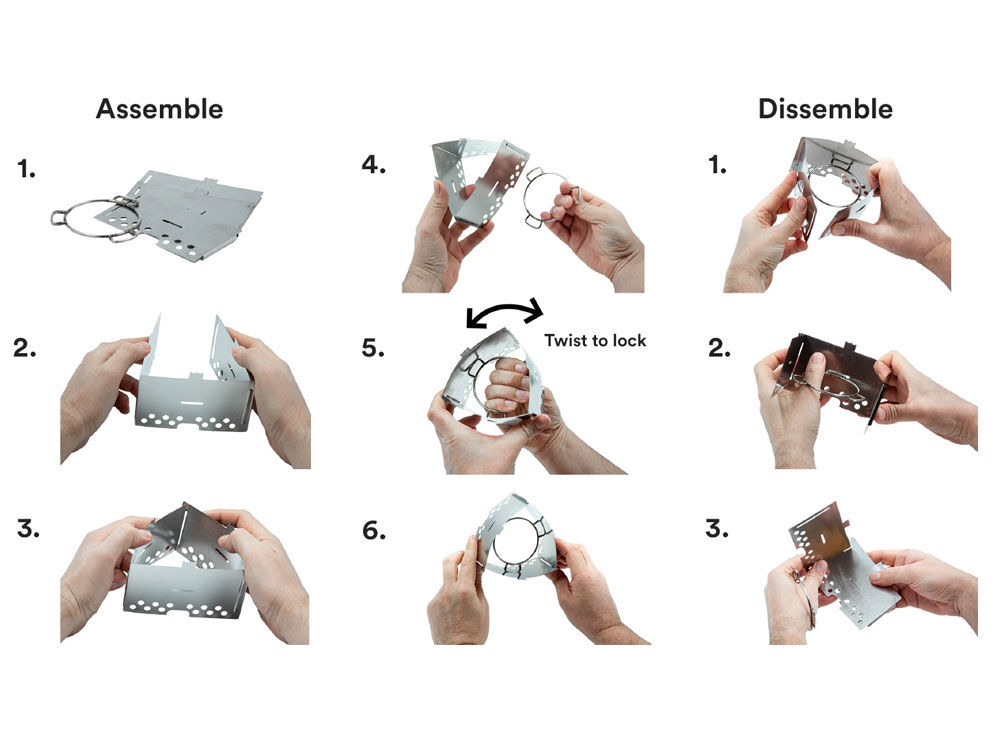 Assemble

1.

2.

3.

4.

5.

Twist to lock

6.

Dissemble

1.

2.

3.