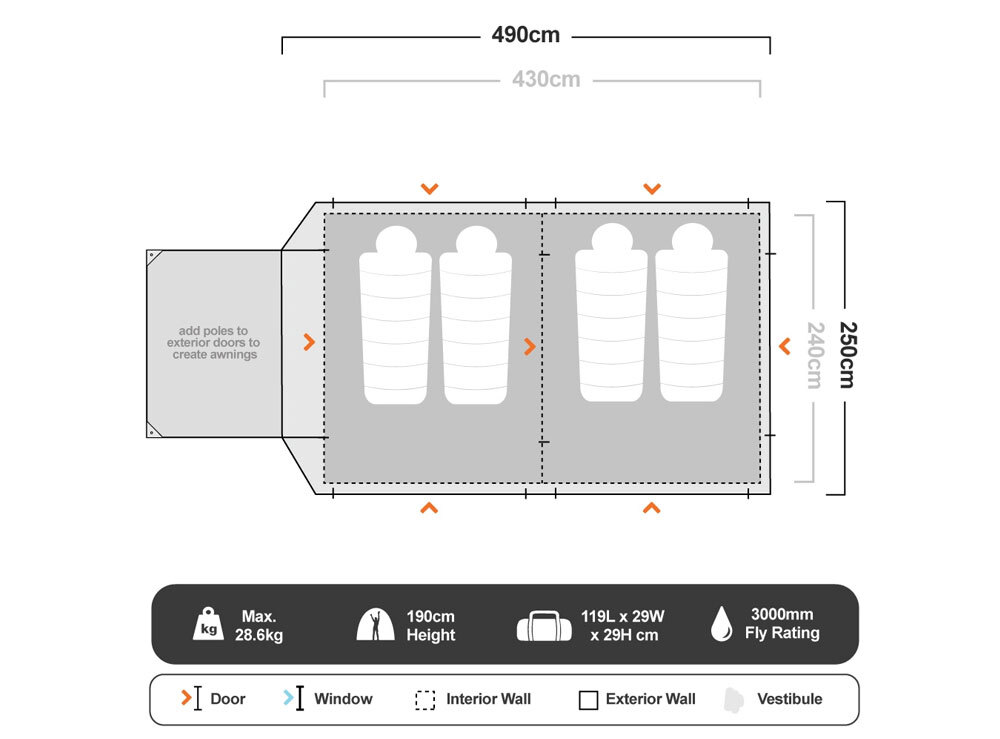 490cm

430cm

add poles to exterior doors to create awnings

240cm

250cm

kg Max. 28.6kg

190cm Height

119L x 29W x 29H cm

3000mm Fly Rating

Door Window Interior Wall Exterior Wall Vestibule