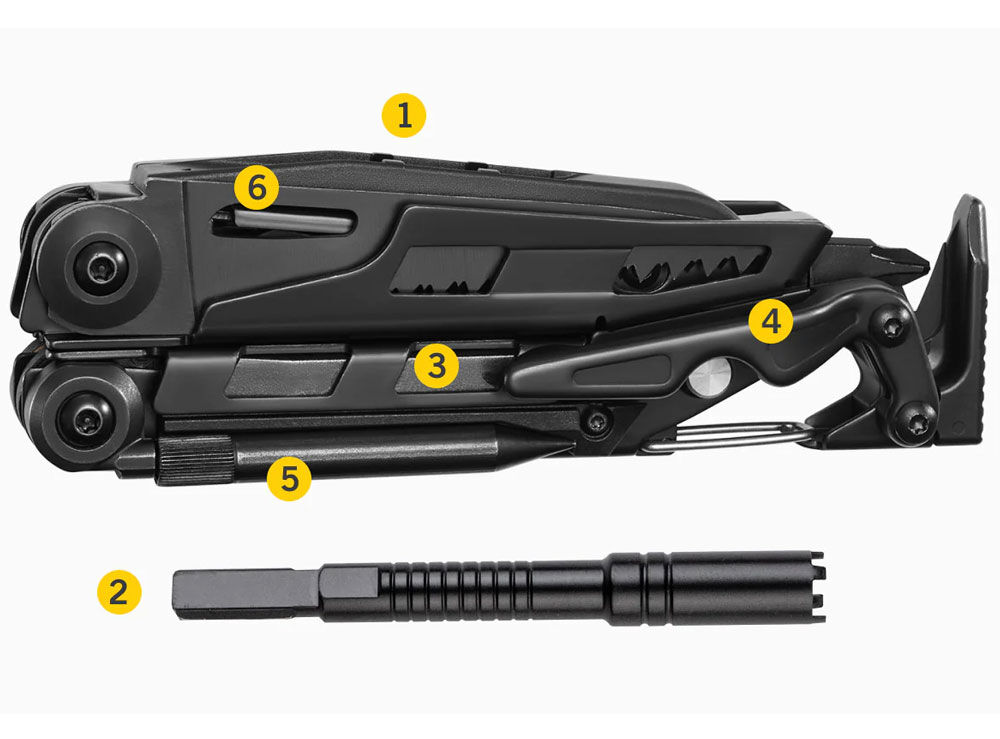 1
6
4
3
5
2